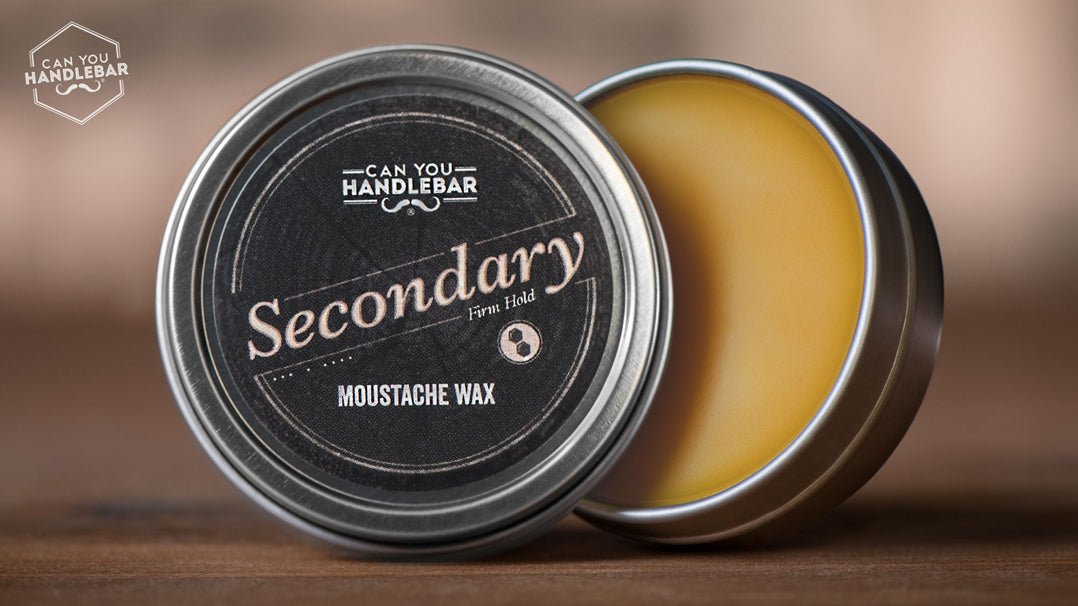 CAN YOU HANDLEBAR

CAN YOU HANDLEBAR

Secondary

Firm Hold

MOUSTACHE WAX